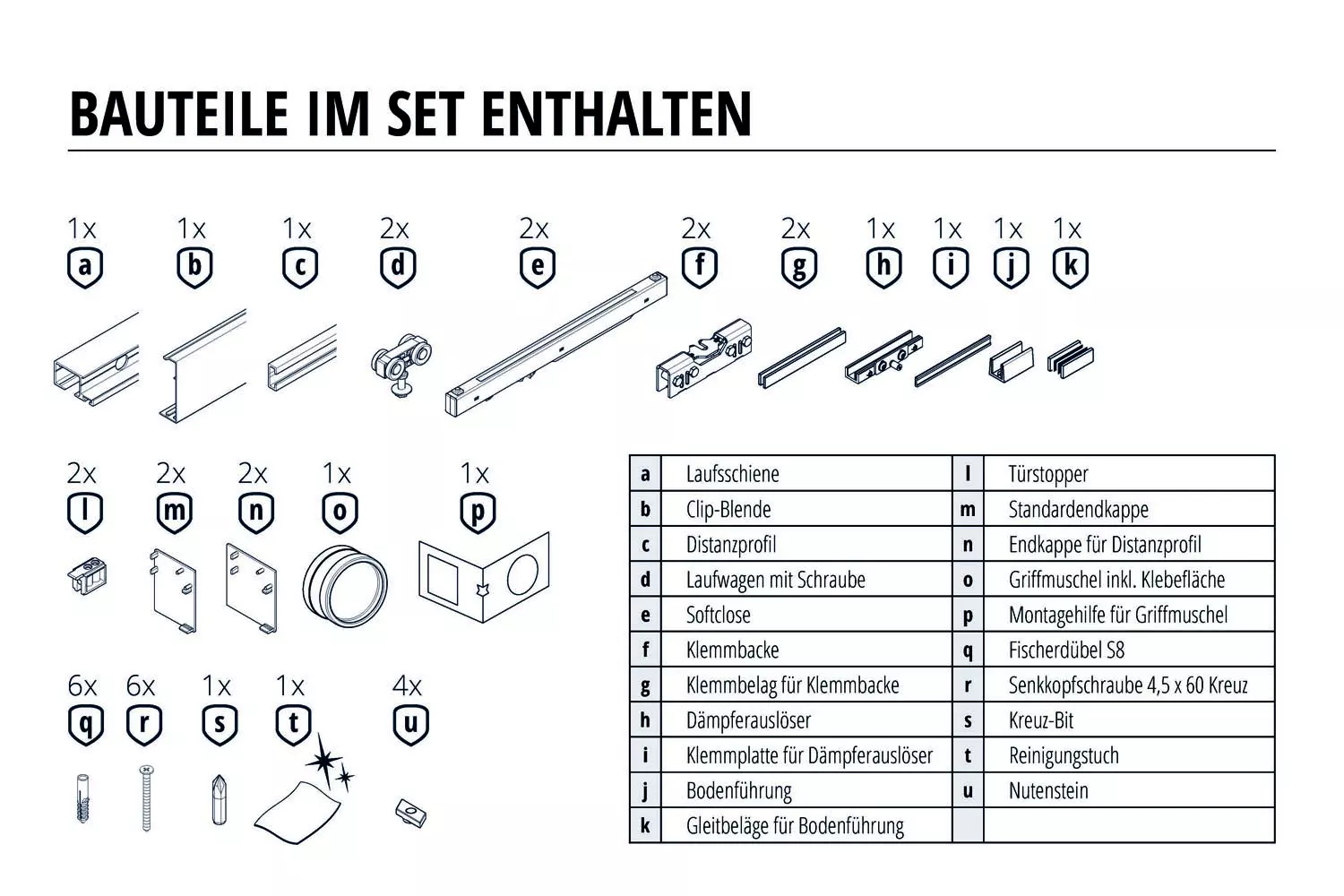 BAUTEILE IM SET ENTHALTEN

1x a
1x b
1x c
2x d
2x e
2x f
2x g
1x h
1x i
1x j
1x k

2x l
2x m
2x n
1x o
1x p

6x q
6x r
1x s
1x t
4x u

| a | Laufsschiene | l | Türstopper |
|---|---|---|---|
| b | Clip-Blende | m | Standardendkappe |
| c | Distanzprofil | n | Endkappe für Distanzprofil |
| d | Laufwagen mit Schraube | o | Griffmuschel inkl. Klebefläche |
| e | Softclose | p | Montagehilfe für Griffmuschel |
| f | Klemmbacke | q | Fischerdübel S8 |
| g | Klemmbelag für Klemmbacke | r | Senkkopfschraube 4,5 x 60 Kreuz |
| h | Dämpferauslöser | s | Kreuz-Bit |
| i | Klemmplatte für Dämpferauslöser | t | Reinigungstuch |
| j | Bodenführung | u | Nutenstein |
| k | Gleitbeläge für Bodenführung | | |